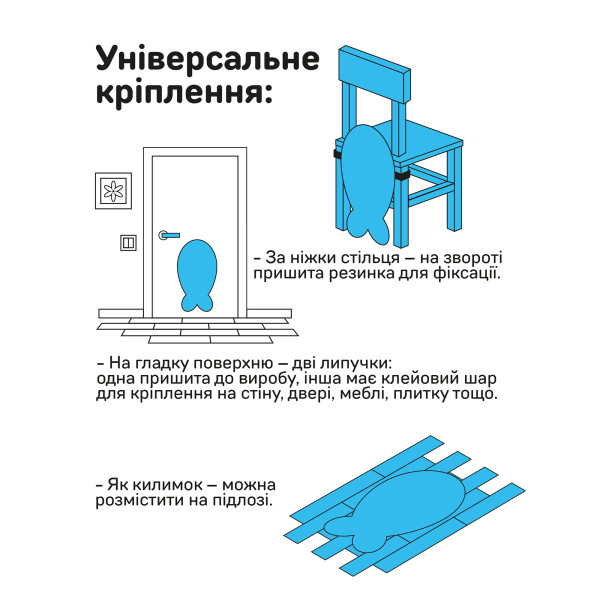 Універсальне кріплення:

– За ніжки стільця – на звороті пришита резинка для фіксації.

– На гладку поверхню – дві липучки: одна пришита до виробу, інша має клейовий шар для кріплення на стіну, двері, меблі, плитку тощо.

– Як килимок – можна розмістити на підлозі.